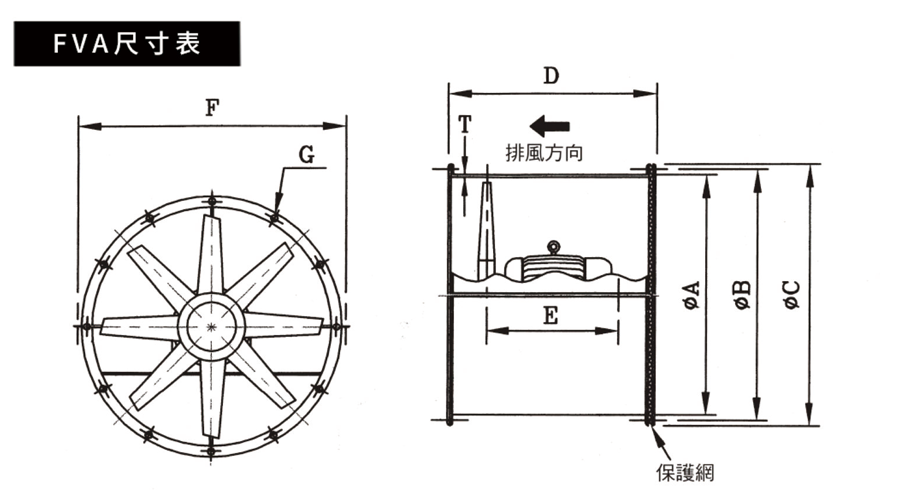 FVA尺寸表

F

G

D

T

排風方向

E

øA

øB

øC

保護網